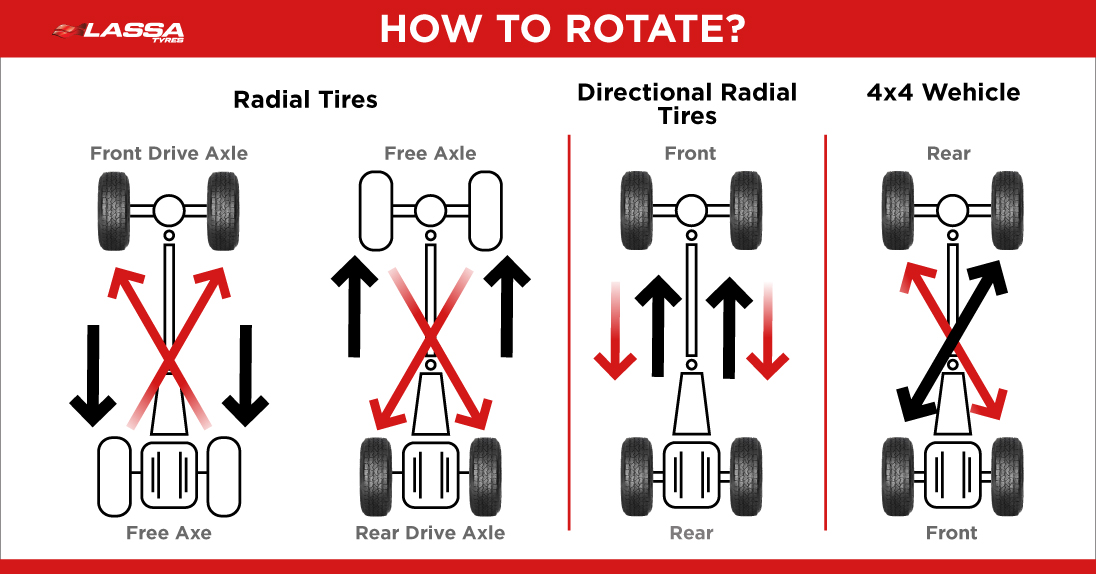 LASSA TYRES

HOW TO ROTATE?

Radial Tires

Front Drive Axle

Free Axe

Free Axle

Rear Drive Axle

Directional Radial Tires

Front

Rear

4x4 Wehicle

Rear

Front